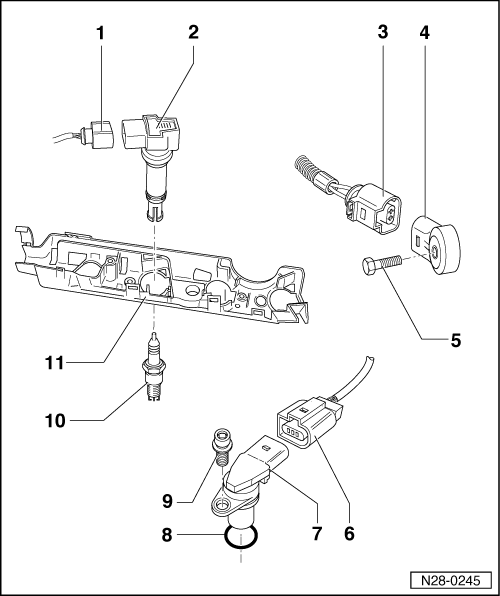 1
2
3
4
5
11
10
9
8
7
6
N28-0245