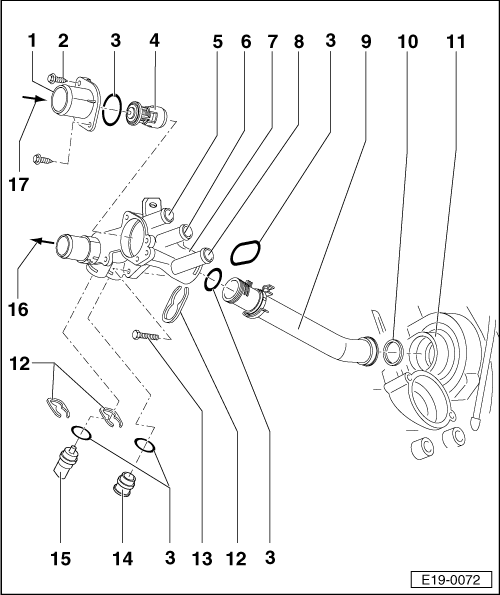 1 2 3 4 5 6 7 8 3 9 10 11

17

16

12

15 14 3 13 12 3

E19-0072